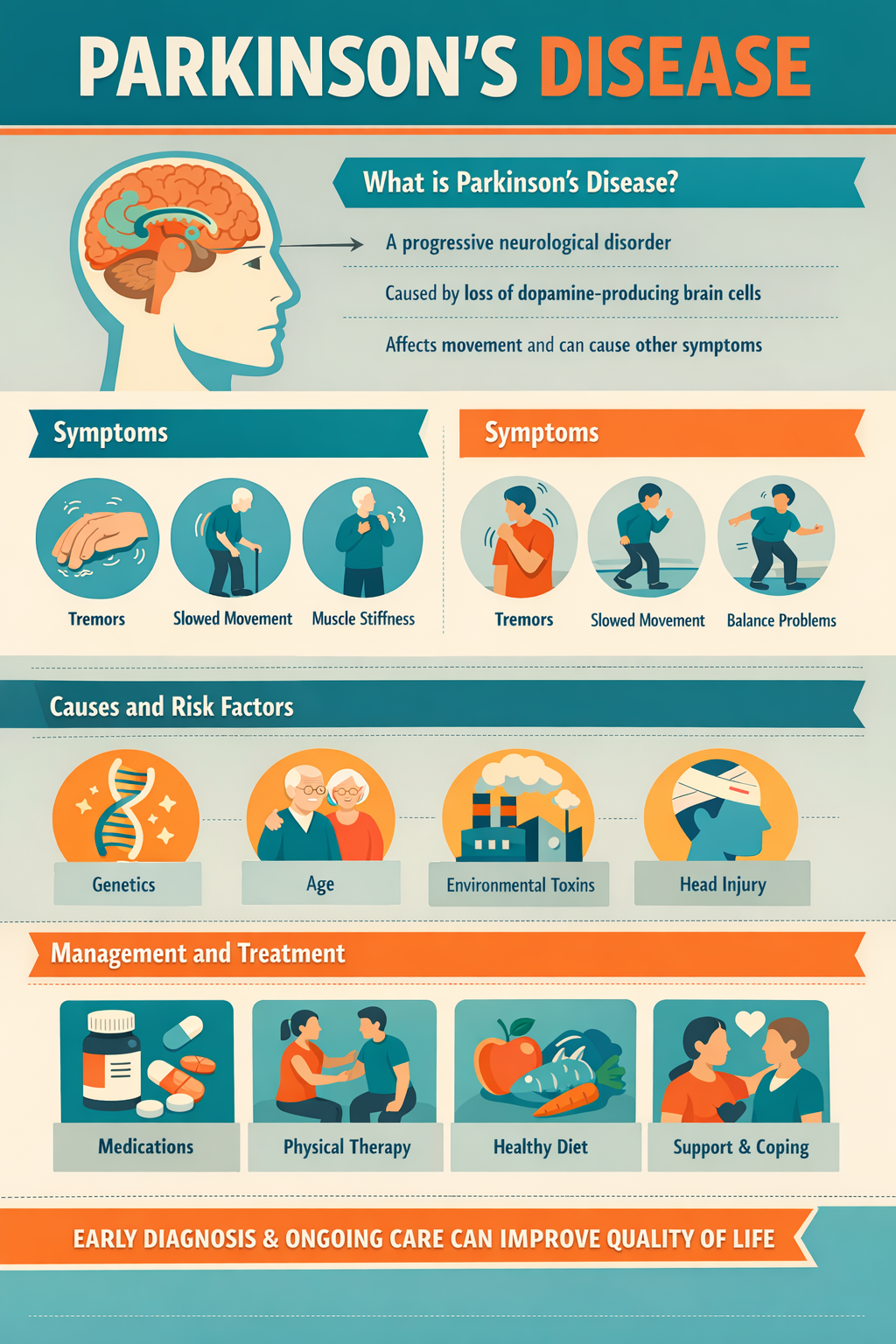 PARKINSON'S DISEASE

What is Parkinson's Disease?

A progressive neurological disorder

Caused by loss of dopamine-producing brain cells

Affects movement and can cause other symptoms

Symptoms

Tremors

Slowed Movement

Muscle Stiffness

Symptoms

Tremors

Slowed Movement

Balance Problems

Causes and Risk Factors

Genetics

Age

Environmental Toxins

Head Injury

Management and Treatment

Medications

Physical Therapy

Healthy Diet

Support & Coping

EARLY DIAGNOSIS & ONGOING CARE CAN IMPROVE QUALITY OF LIFE